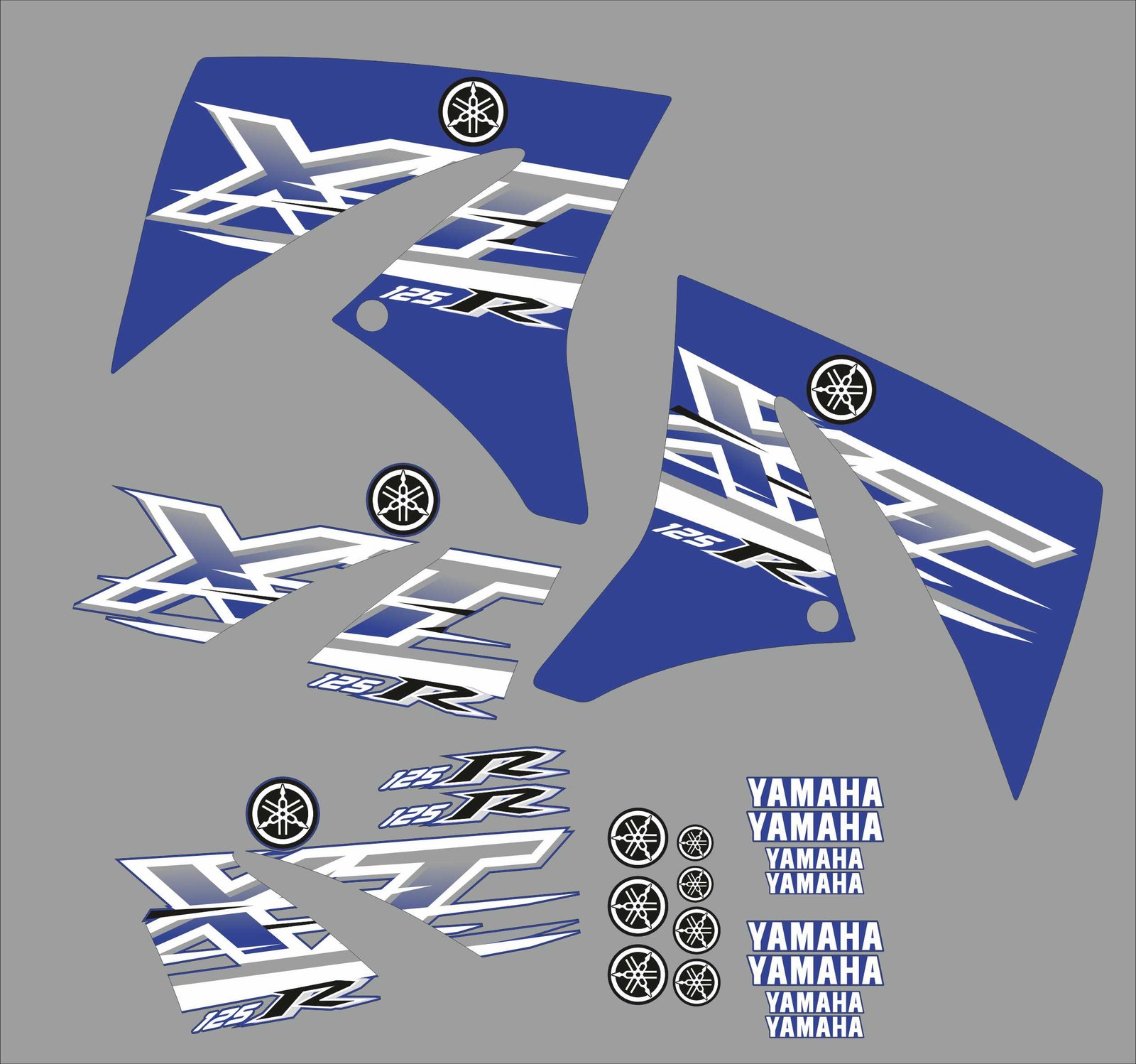 XT
125 R

XT
125 R

XT
125 R

125 R
125 R

XT
125 R

YAMAHA
YAMAHA
YAMAHA
YAMAHA

YAMAHA
YAMAHA
YAMAHA
YAMAHA